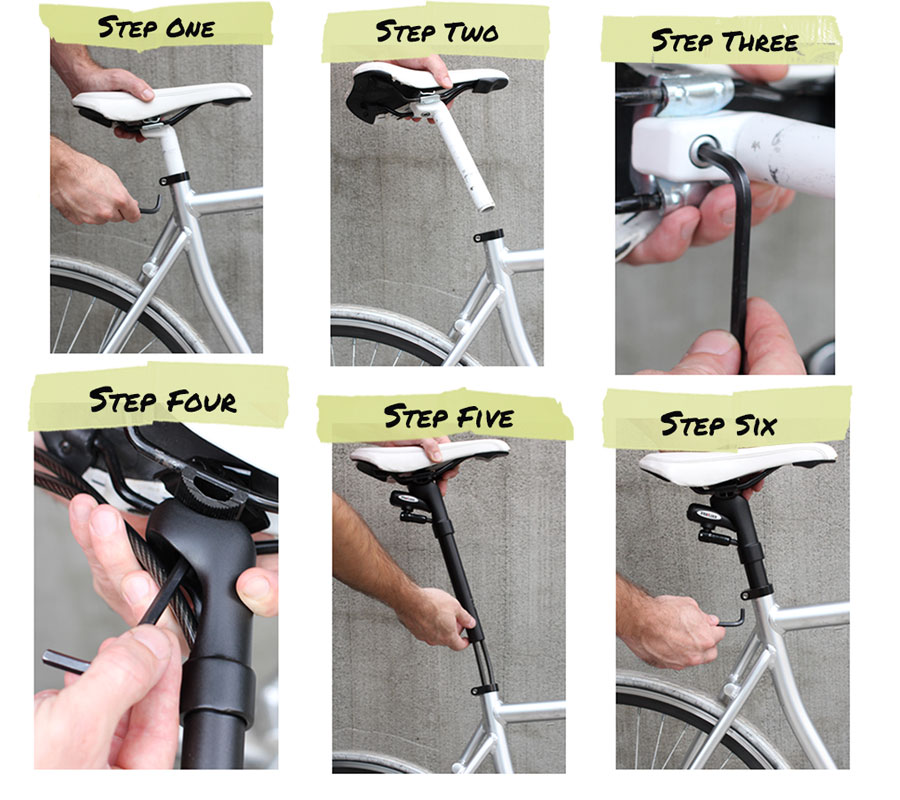 STEP ONE

STEP TWO

STEP THREE

STEP FOUR

STEP FIVE

STEP SIX